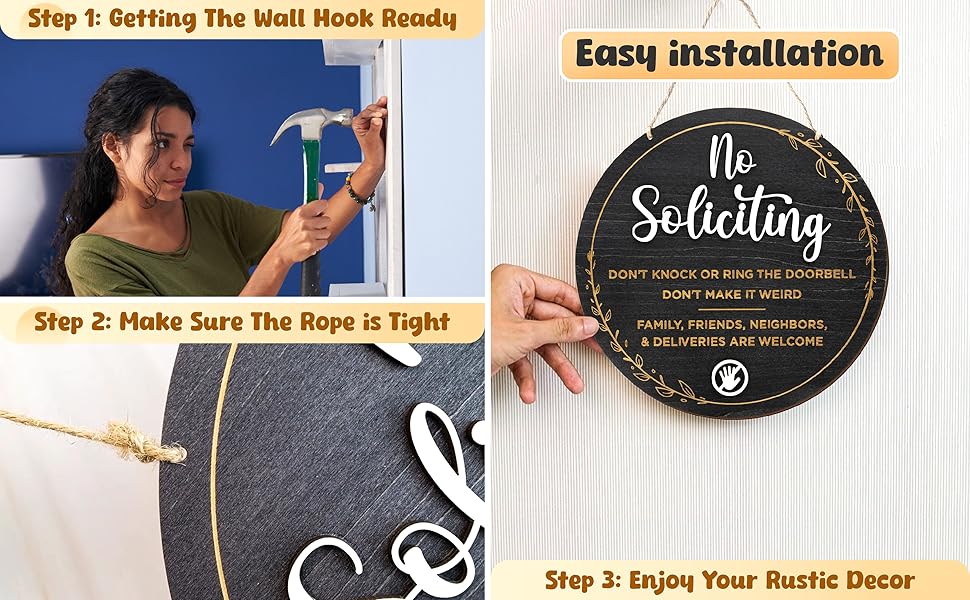 Step 1: Getting The Wall Hook Ready

Step 2: Make Sure The Rope is Tight

Easy installation

No Soliciting

DON'T KNOCK OR RING THE DOORBELL
DON'T MAKE IT WEIRD

FAMILY, FRIENDS, NEIGHBORS, & DELIVERIES ARE WELCOME

Step 3: Enjoy Your Rustic Decor